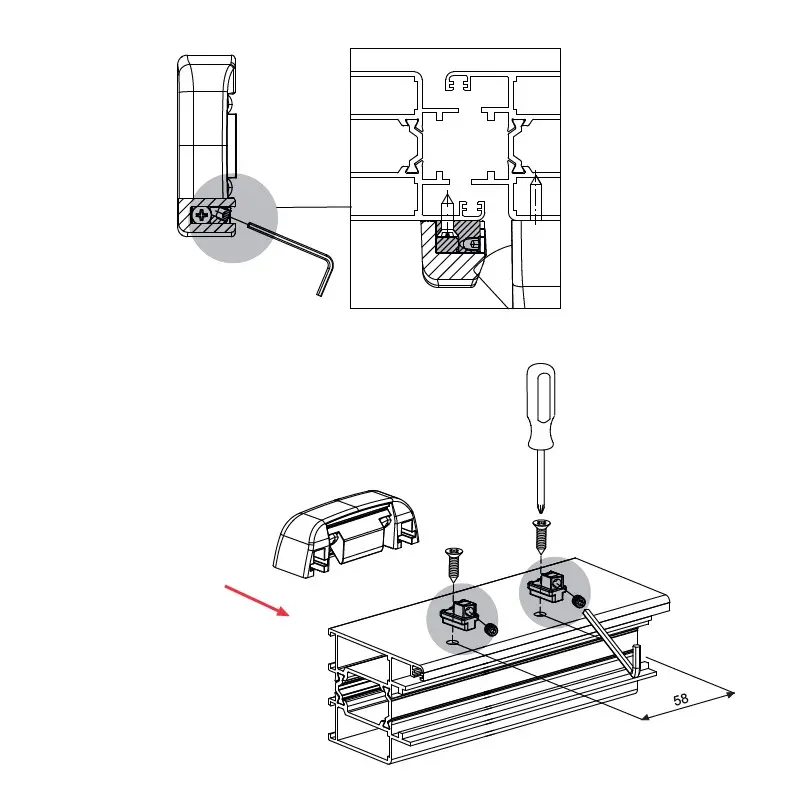 58