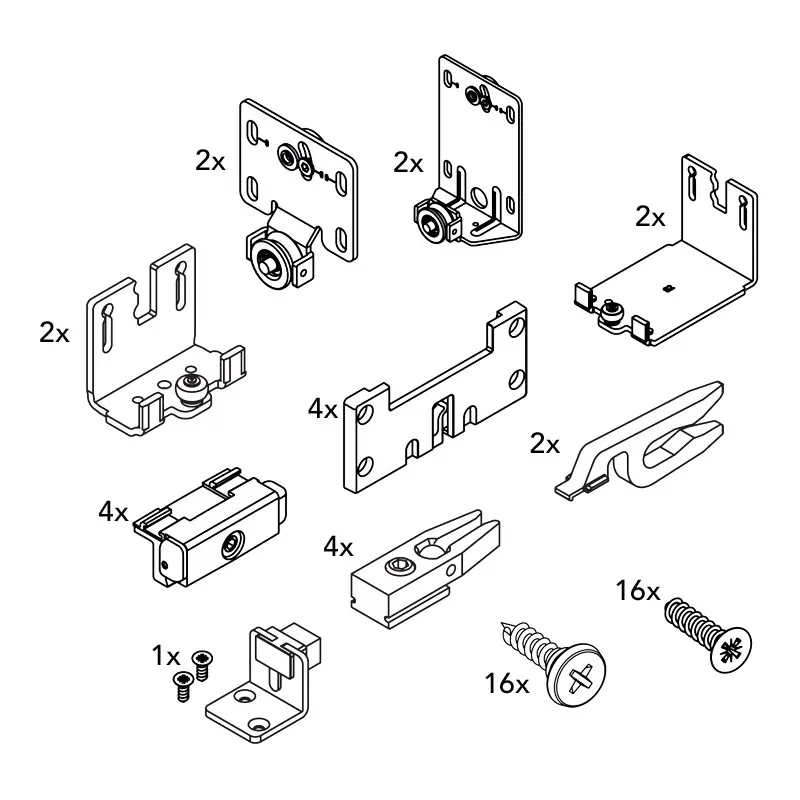 2x
2x
2x
2x
4x
2x
4x
4x
16x
1x
16x