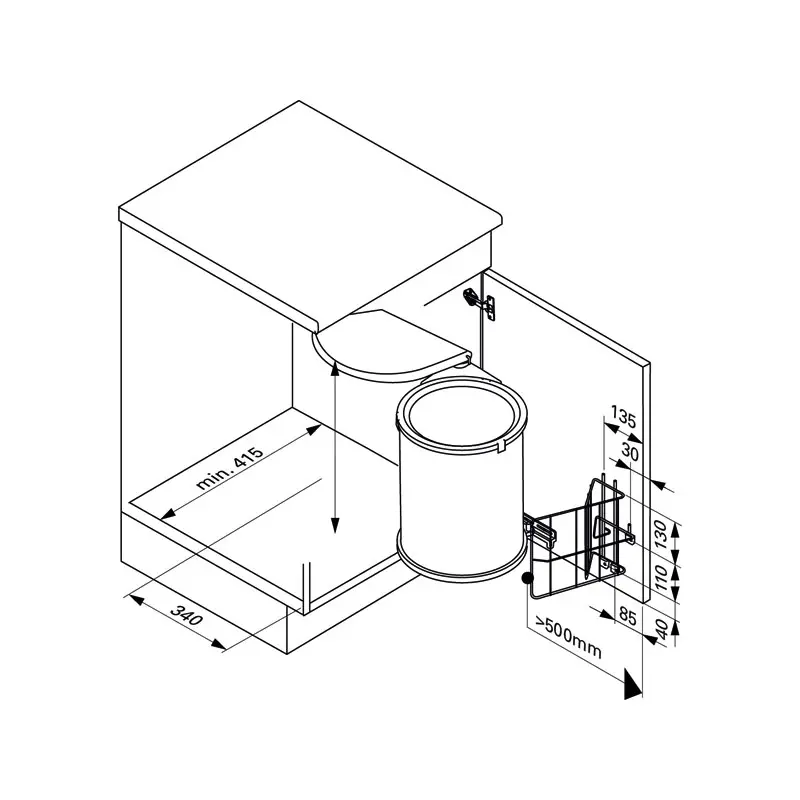 min. 415
340
135
30
130
110
85
40
>500mm