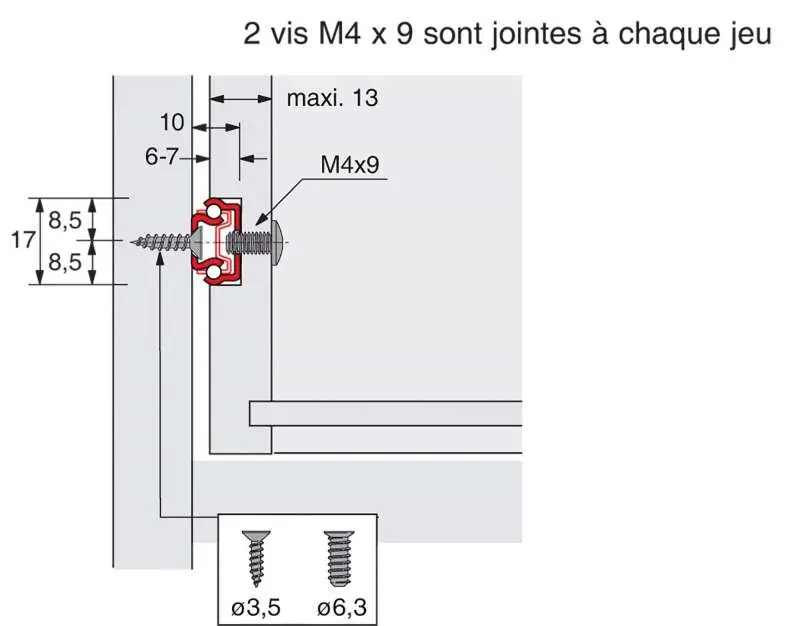 2 vis M4 x 9 sont jointes à chaque jeu

maxi. 13

10

6-7

M4x9

17

8,5

8,5

ø3,5

ø6,3