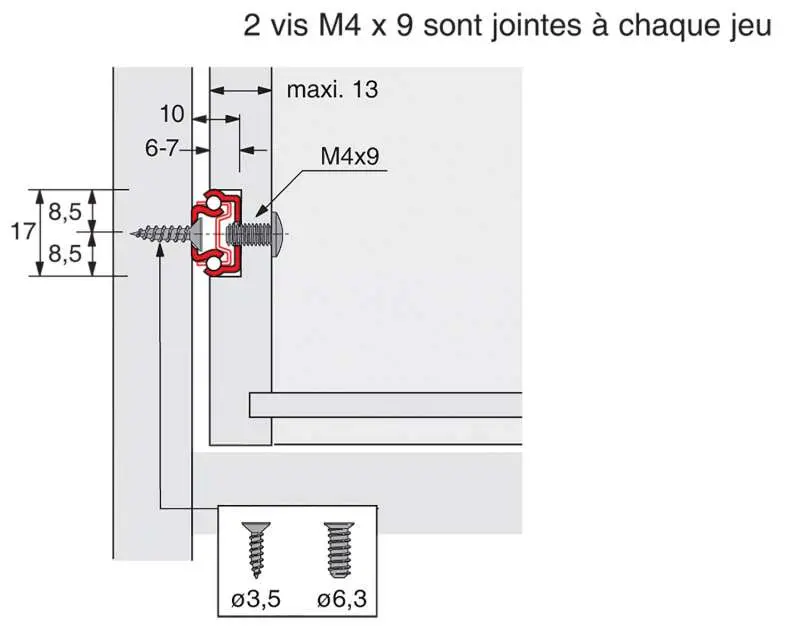 2 vis M4 x 9 sont jointes à chaque jeu

maxi. 13

10

6-7

M4x9

17

8,5

8,5

ø3,5

ø6,3